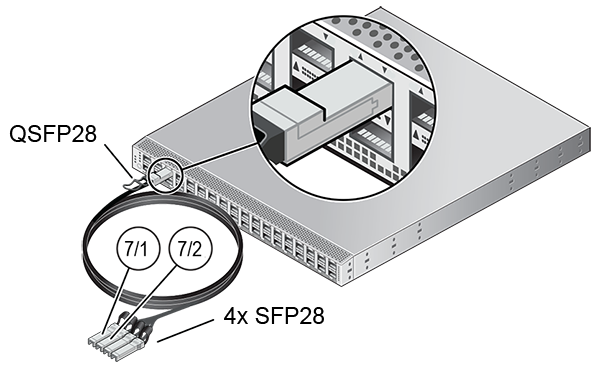 QSFP28

7/1

7/2

4x SFP28